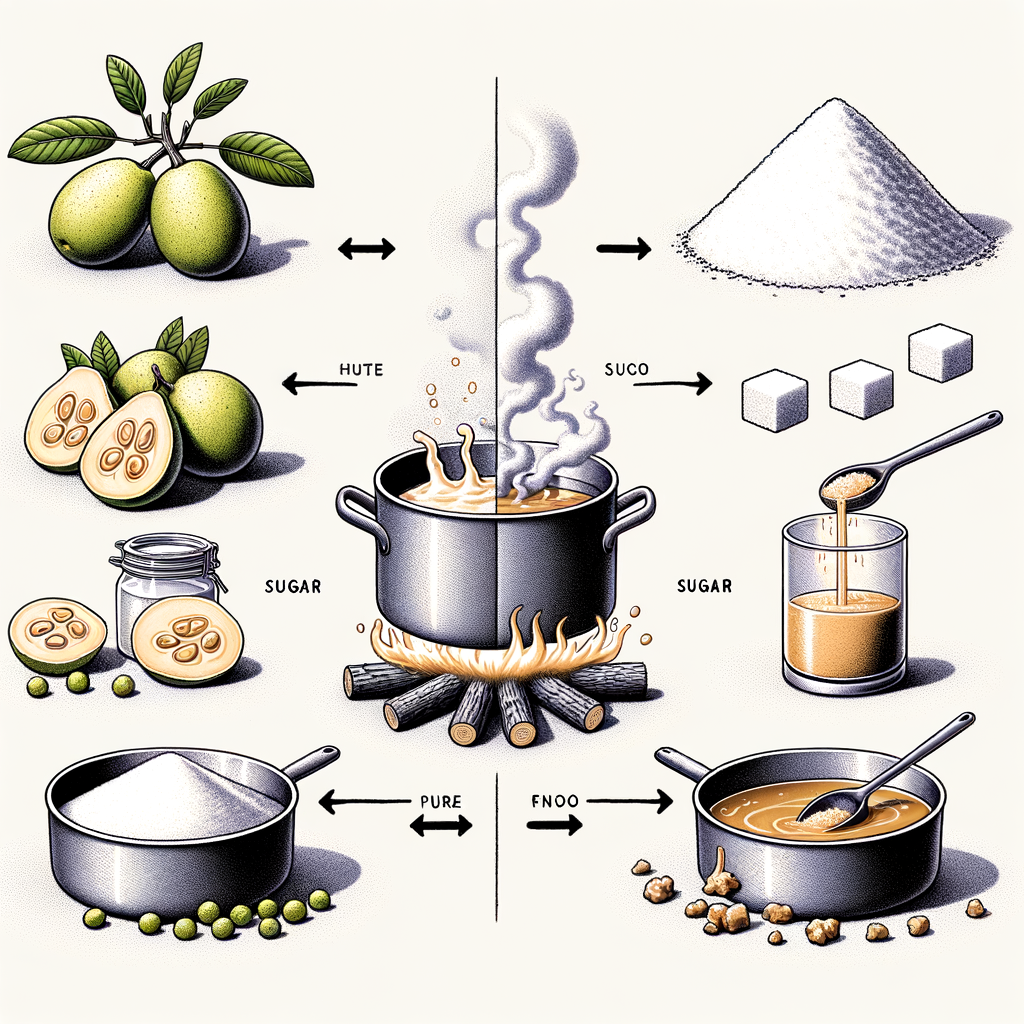 HUTE

SUCO

SUGAR

SUGAR

PURE

FNOO